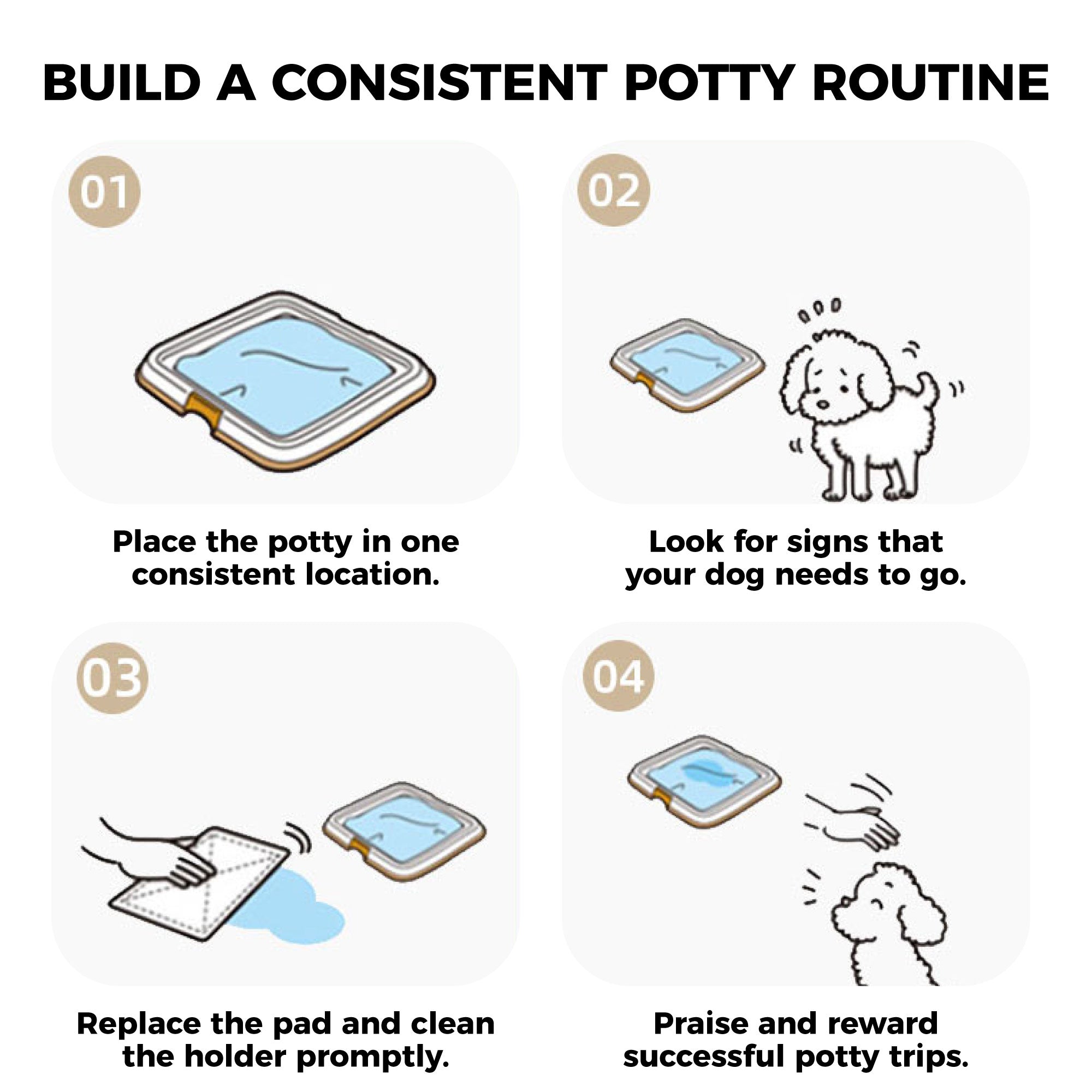 BUILD A CONSISTENT POTTY ROUTINE

01

Place the potty in one consistent location.

02

Look for signs that your dog needs to go.

03

Replace the pad and clean the holder promptly.

04

Praise and reward successful potty trips.